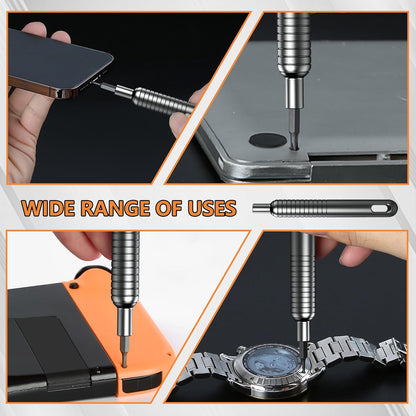 WIDE RANGE OF USES